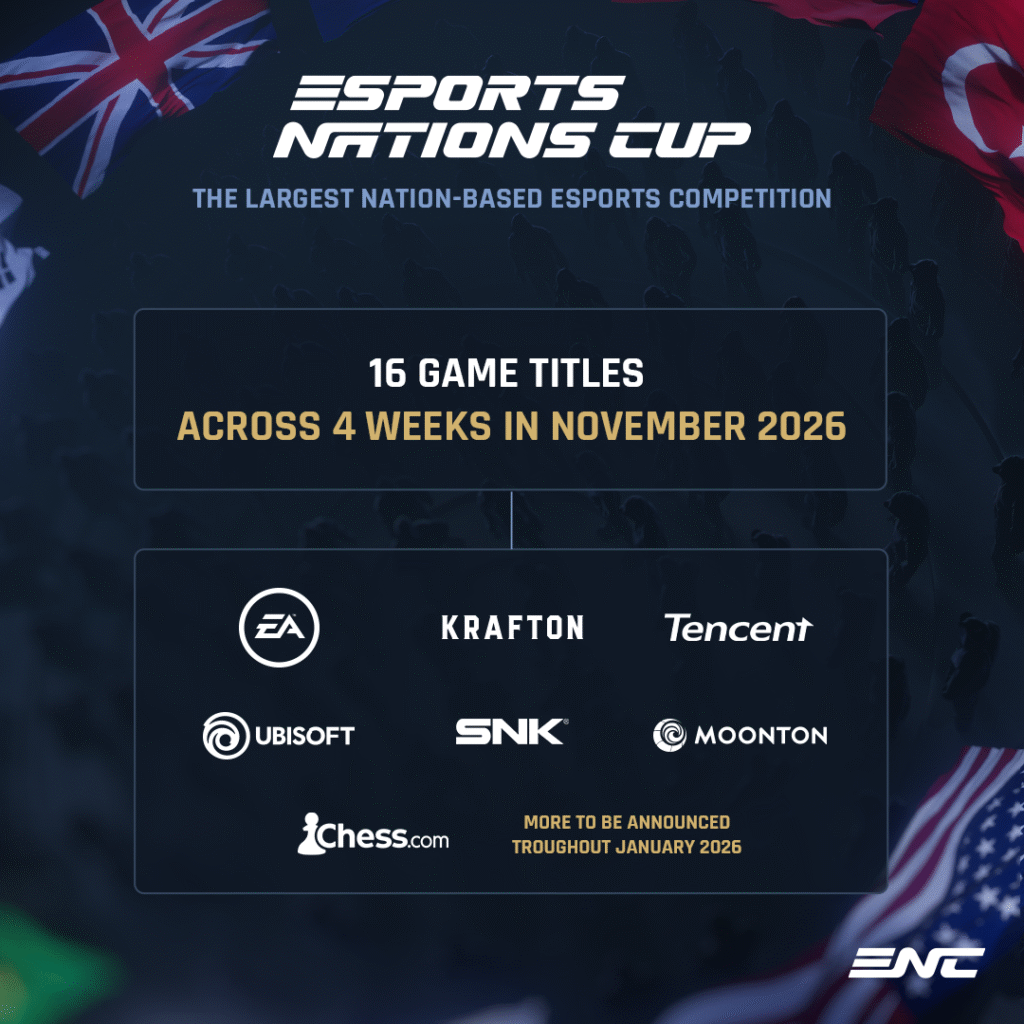 ESPORTS NATIONS CUP

THE LARGEST NATION-BASED ESPORTS COMPETITION

16 GAME TITLES
ACROSS 4 WEEKS IN NOVEMBER 2026

EA

KRAFTON

Tencent

UBISOFT

SNK

MOONTON

Chess.com

MORE TO BE ANNOUNCED TROUGHOUT JANUARY 2026

ENC